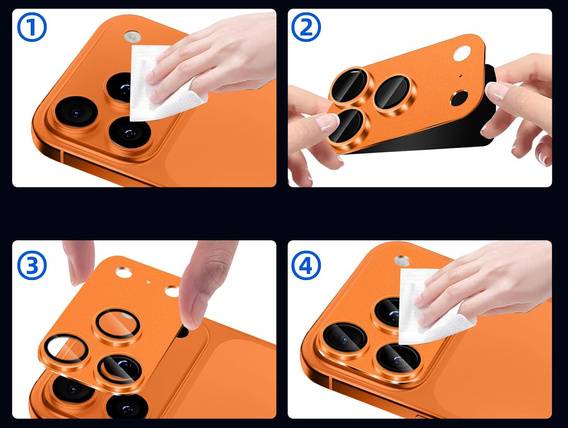 ①

②

③

④